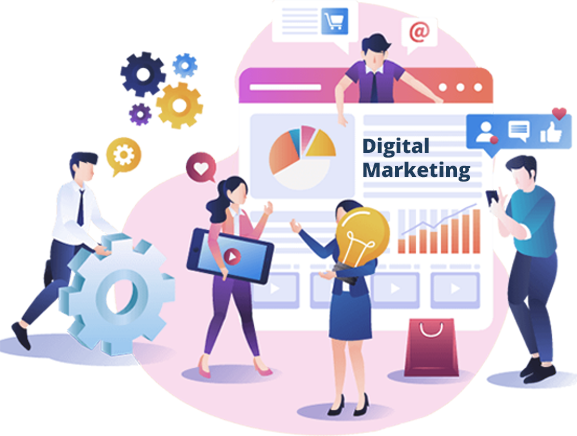 @

Digital Marketing